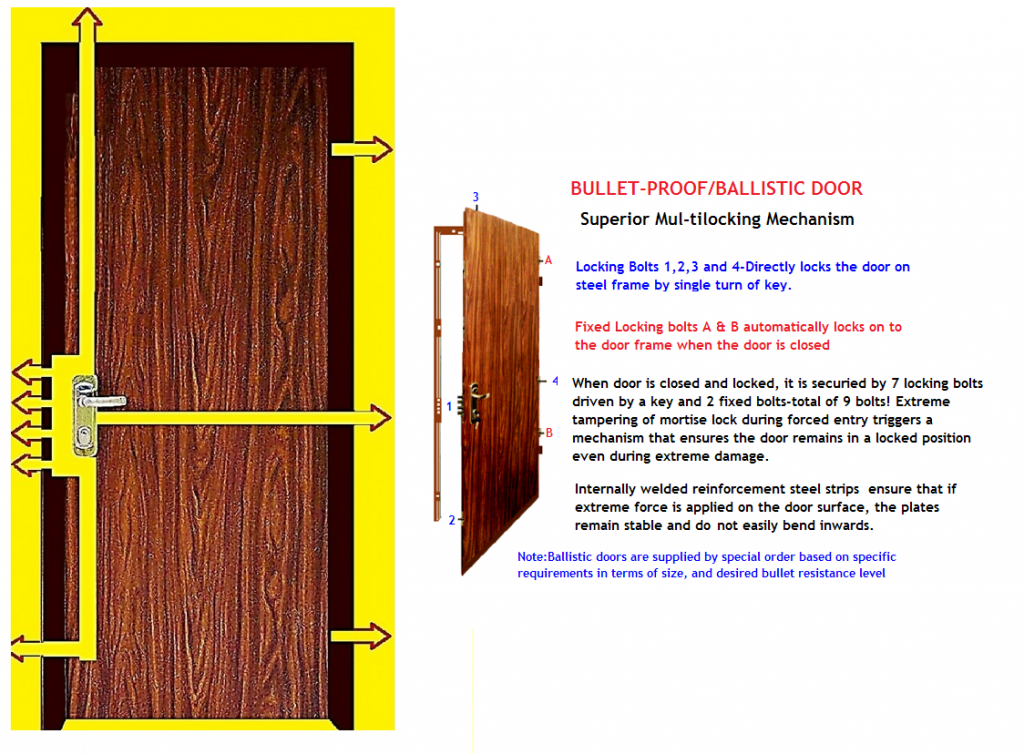 BULLET-PROOF/BALLISTIC DOOR

Superior Mul-tilocking Mechanism

3

A

4

1

B

2

Locking Bolts 1,2,3 and 4-Directly locks the door on steel frame by single turn of key.

Fixed Locking bolts A & B automatically locks on to the door frame when the door is closed

When door is closed and locked, it is securied by 7 locking bolts driven by a key and 2 fixed bolts-total of 9 bolts! Extreme tampering of mortise lock during forced entry triggers a mechanism that ensures the door remains in a locked position even during extreme damage.

Internally welded reinforcement steel strips ensure that if extreme force is applied on the door surface, the plates remain stable and do not easily bend inwards.

Note:Ballistic doors are supplied by special order based on specific requirements in terms of size, and desired bullet resistance level